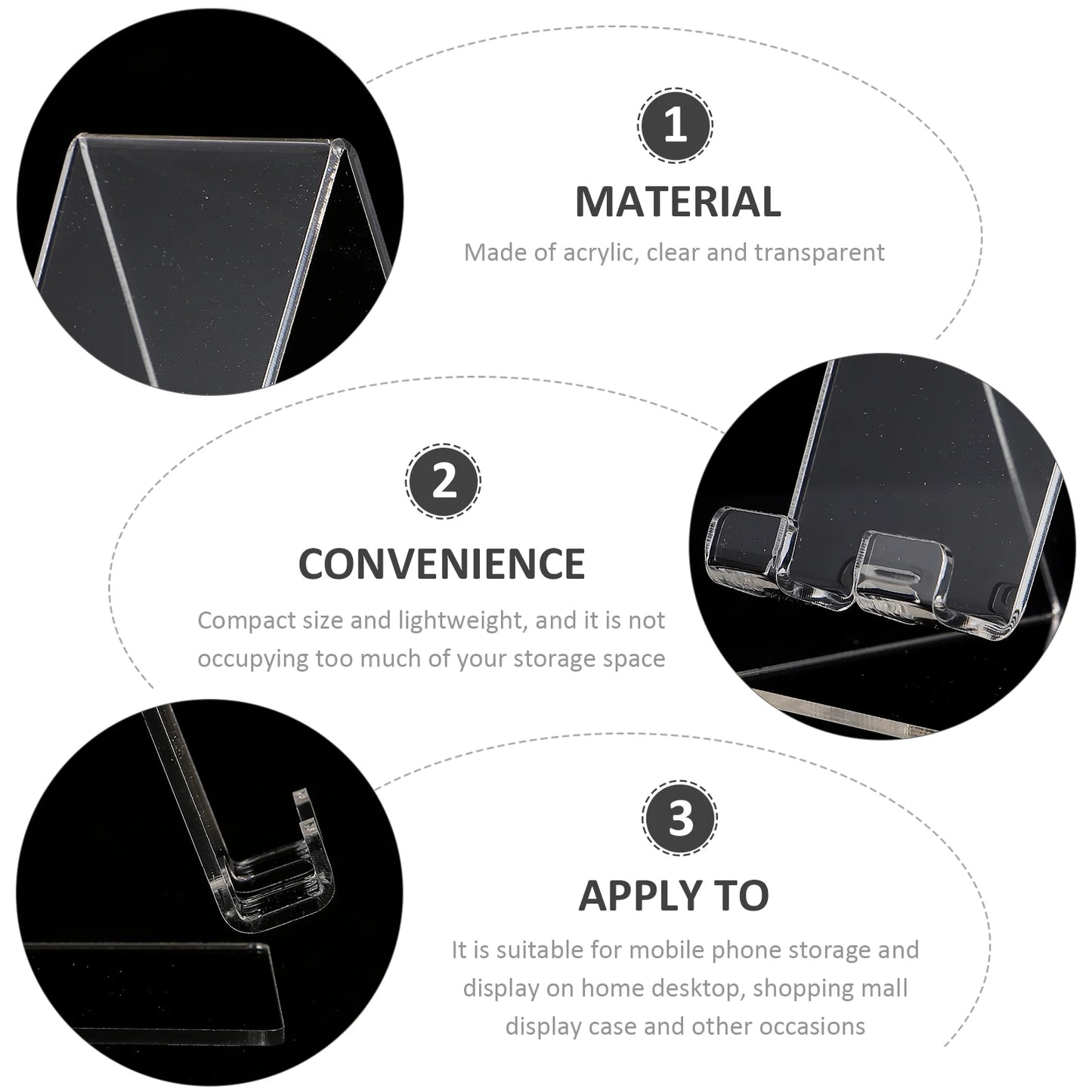 1

MATERIAL

Made of acrylic, clear and transparent

2

CONVENIENCE

Compact size and lightweight, and it is not occupying too much of your storage space

3

APPLY TO

It is suitable for mobile phone storage and display on home desktop, shopping mall display case and other occasions